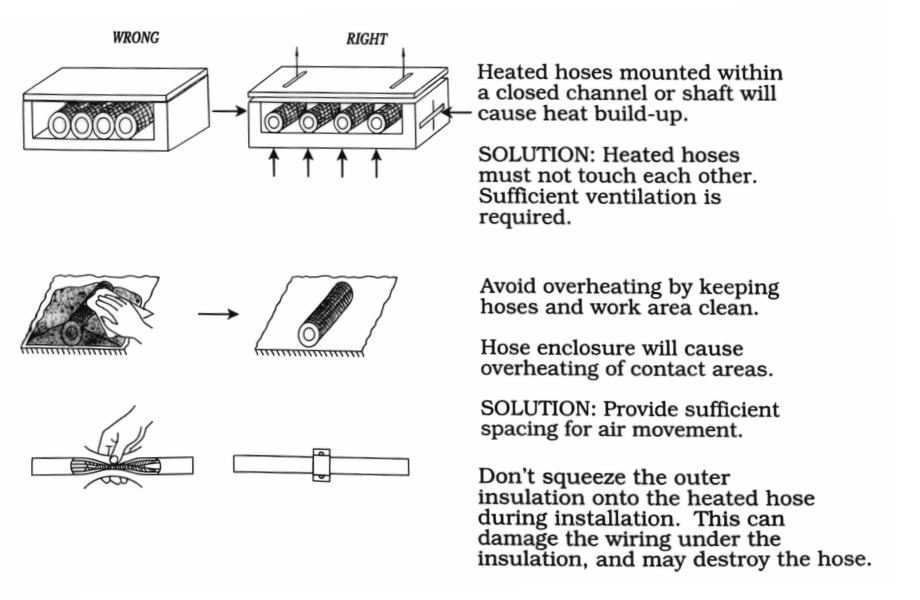 WRONG

RIGHT

Heated hoses mounted within a closed channel or shaft will cause heat build-up.

SOLUTION: Heated hoses must not touch each other. Sufficient ventilation is required.

Avoid overheating by keeping hoses and work area clean.

Hose enclosure will cause overheating of contact areas.

SOLUTION: Provide sufficient spacing for air movement.

Don't squeeze the outer insulation onto the heated hose during installation. This can damage the wiring under the insulation, and may destroy the hose.