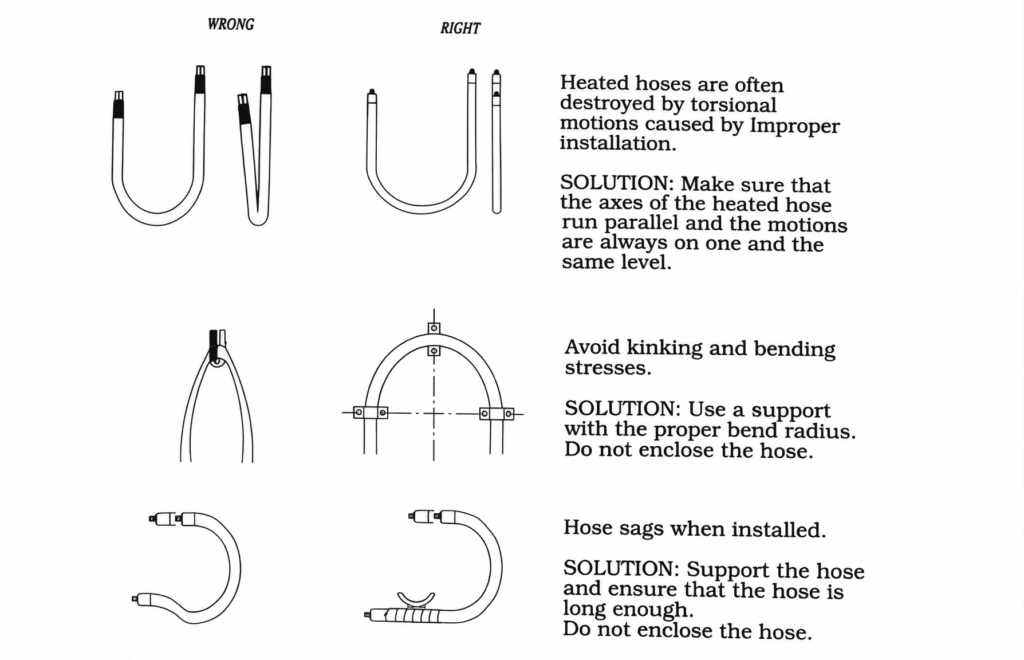 WRONG

RIGHT

Heated hoses are often destroyed by torsional motions caused by Improper installation.

SOLUTION: Make sure that the axes of the heated hose run parallel and the motions are always on one and the same level.

Avoid kinking and bending stresses.

SOLUTION: Use a support with the proper bend radius. Do not enclose the hose.

Hose sags when installed.

SOLUTION: Support the hose and ensure that the hose is long enough.
Do not enclose the hose.